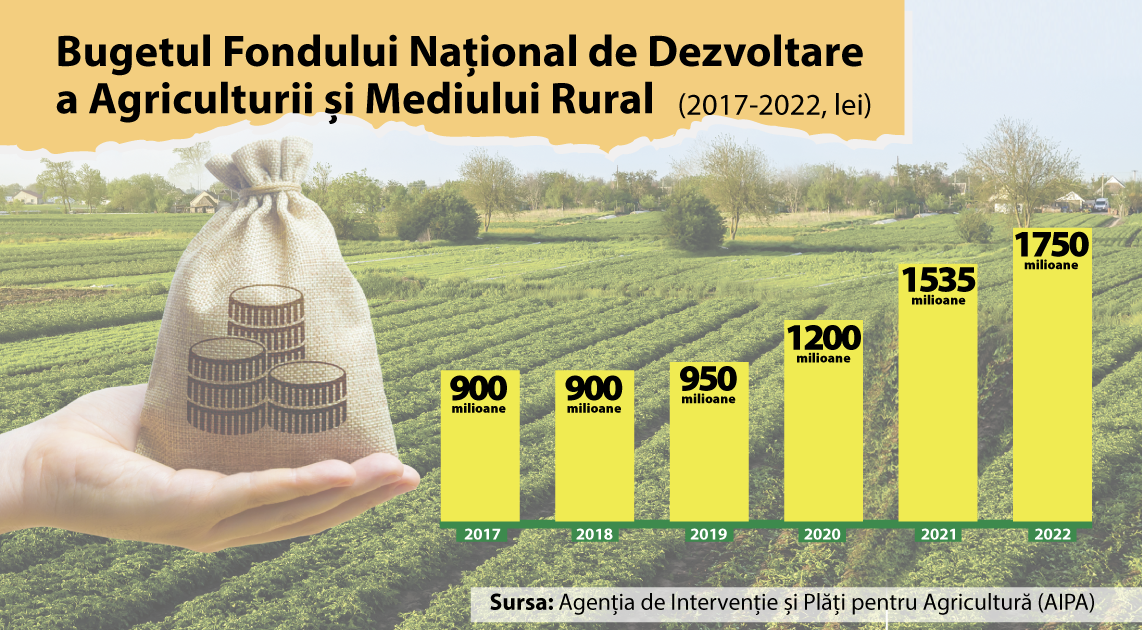 Bugetul Fondului Național de Dezvoltare a Agriculturii și Mediului Rural (2017-2022, lei)

900 milioane
900 milioane
950 milioane
1200 milioane
1535 milioane
1750 milioane

2017
2018
2019
2020
2021
2022

Sursa: Agenția de Intervenție și Plăți pentru Agricultură (AIPA)